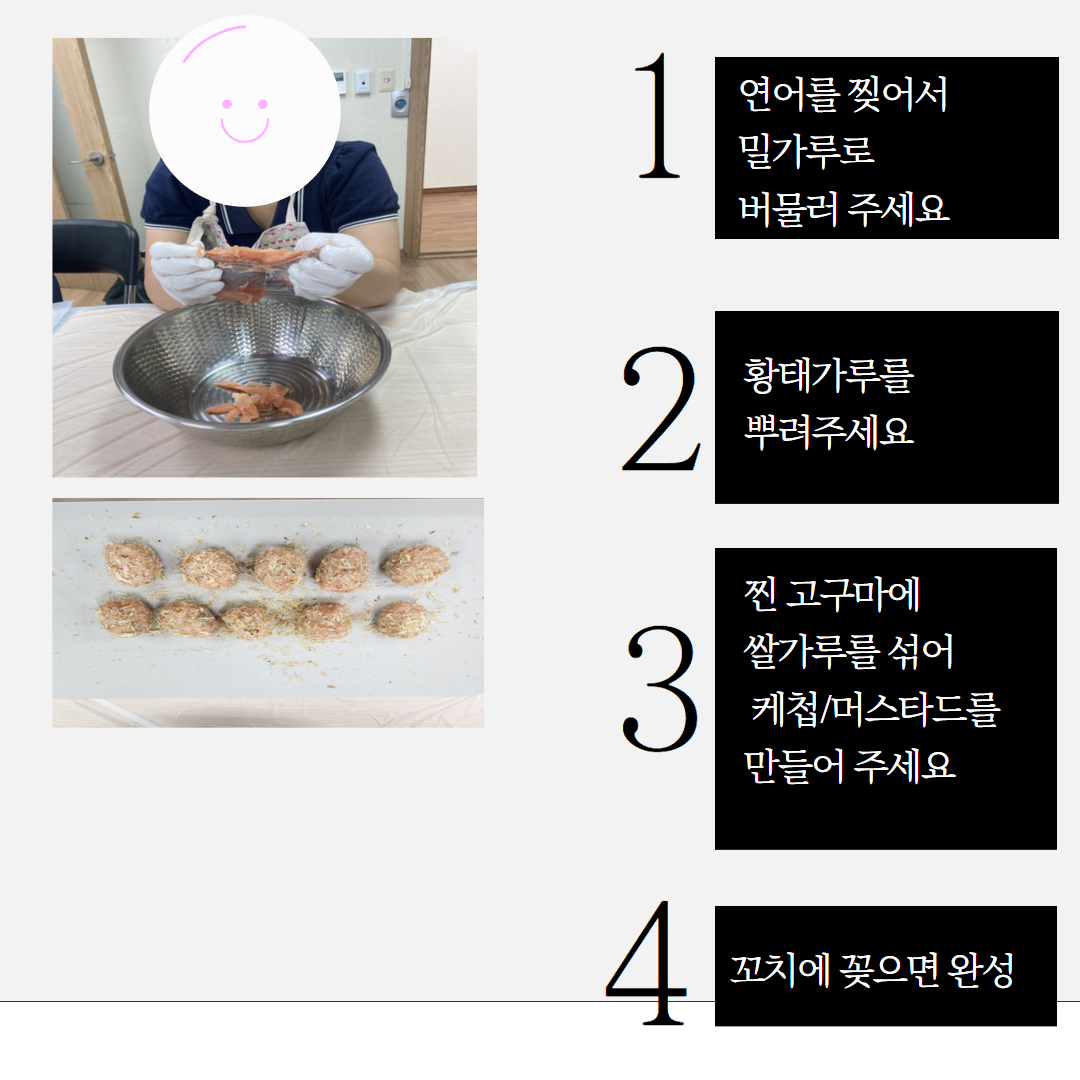 1

연어를 찢어서
밀가루로
버물러 주세요

2

황태가루를
뿌려주세요

3

찐 고구마에
쌀가루를 섞어
케첩/머스타드를
만들어 주세요

4

꼬치에 꽂으면 완성